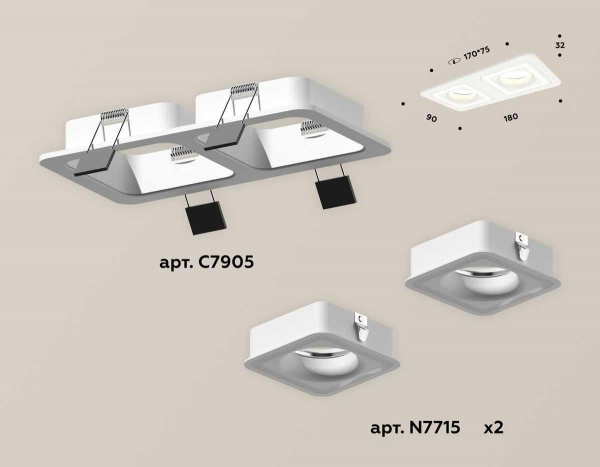 170*75
32
90
180
арт. C7905
арт. N7715 x2