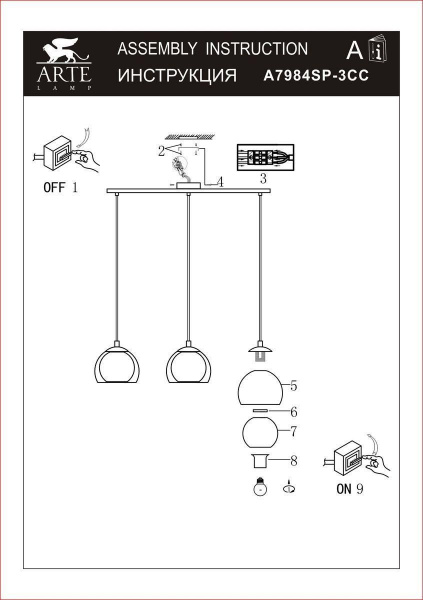 ARTE
LAMP

ASSEMBLY INSTRUCTION
ИНСТРУКЦИЯ

A i

A7984SP-3CC

OFF 1

2

3

4

5

6

7

8

ON 9