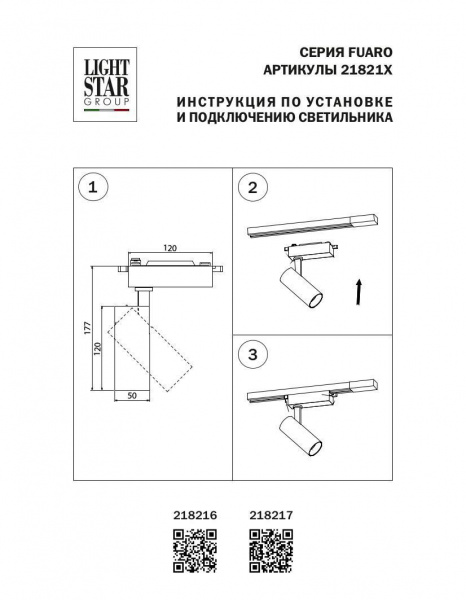 LIGHT STAR GROUP

СЕРИЯ FUARO
АРТИКУЛЫ 21821X

ИНСТРУКЦИЯ ПО УСТАНОВКЕ
И ПОДКЛЮЧЕНИЮ СВЕТИЛЬНИКА

1

120

177

120

50

2

3

218216

218217