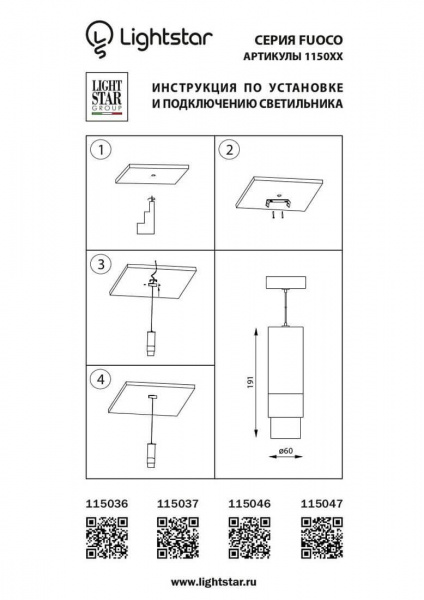 Lightstar

СЕРИЯ FUOCO
АРТИКУЛЫ 1150XX

LIGHT STAR GROUP

ИНСТРУКЦИЯ ПО УСТАНОВКЕ И ПОДКЛЮЧЕНИЮ СВЕТИЛЬНИКА

1

2

3

4

191

ø60

115036 115037 115046 115047

www.lightstar.ru