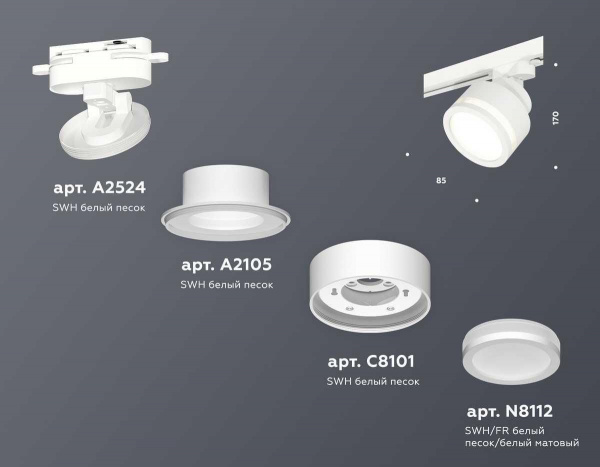 арт. A2524
SWH белый песок

арт. A2105
SWH белый песок

арт. C8101
SWH белый песок

арт. N8112
SWH/FR белый песок/белый матовый

170

85