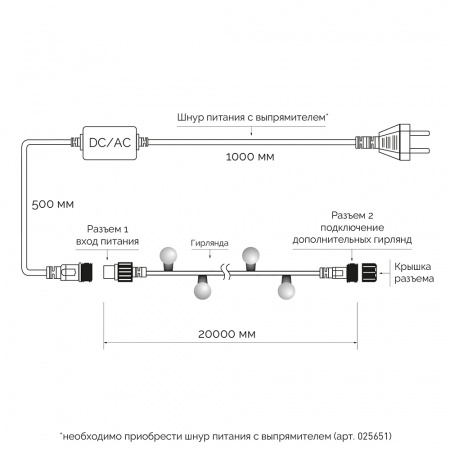 Шнур питания с выпрямителем*

DC/AC

1000 мм

500 мм

Разъем 1
вход питания

Гирлянда

Разъем 2
подключение
дополнительных гирлянд

Крышка
разъема

20000 мм

*необходимо приобрести шнур питания с выпрямителем (арт. 025651)