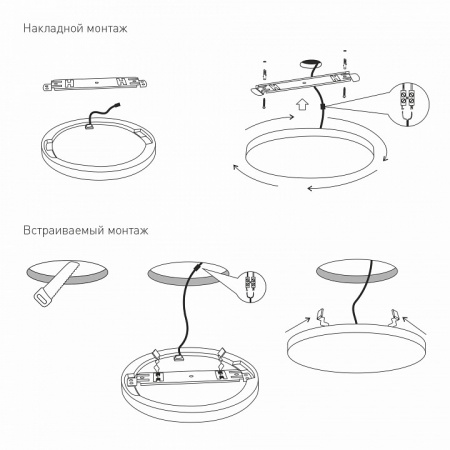 Накладной монтаж

Встраиваемый монтаж