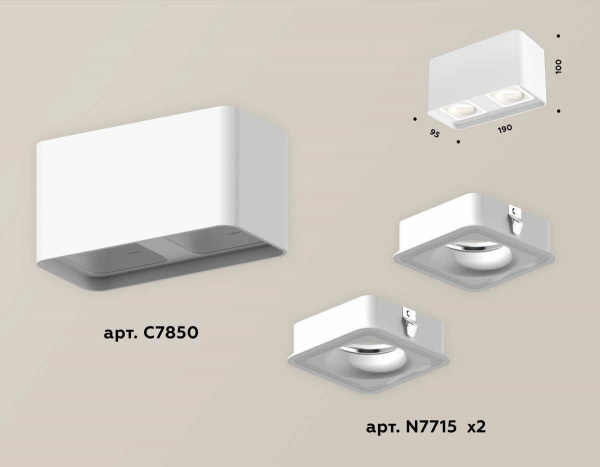 100

95

190

арт. C7850

арт. N7715 x2