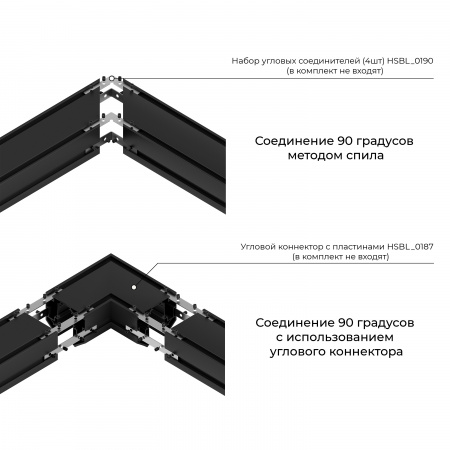 Набор угловых соединителей (4шт) HSBL_0190
(в комплект не входят)

Соединение 90 градусов методом спила

Угловой коннектор с пластинами HSBL_0187
(в комплект не входят)

Соединение 90 градусов с использованием углового коннектора