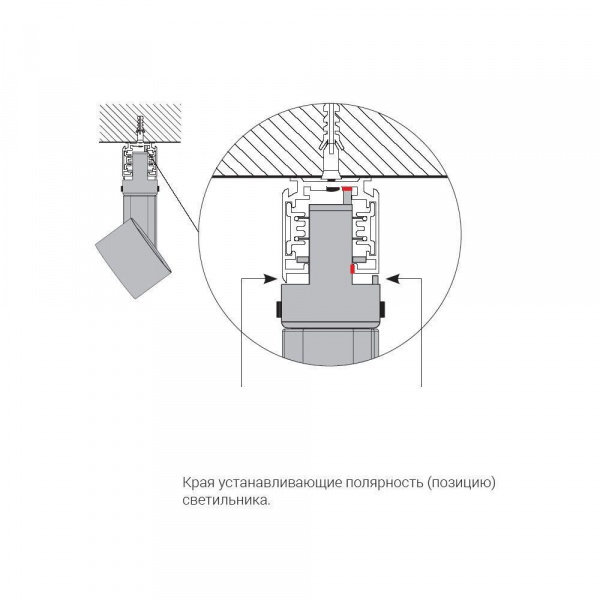 Края устанавливающие полярность (позицию) светильника.