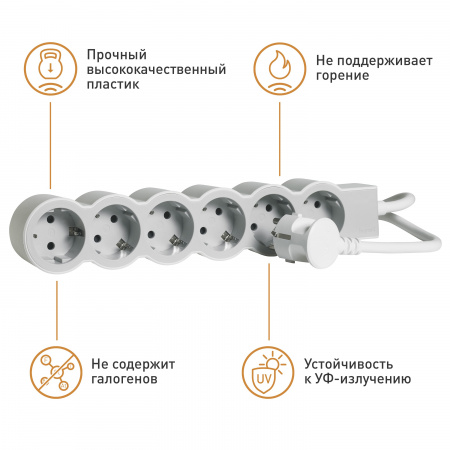 Прочный высококачественный пластик

Не поддерживает горение

Не содержит галогенов

UV

Устойчивость к УФ-излучению