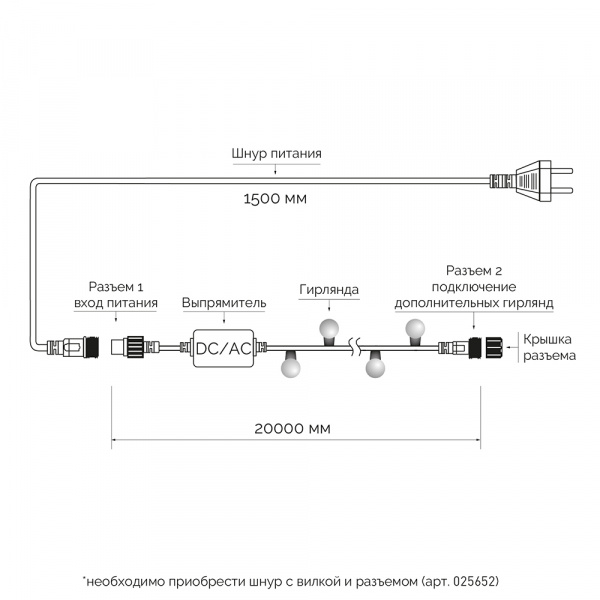 Шнур питания

1500 мм

Разъем 1
вход питания

Выпрямитель

DC/AC

Гирлянда

Разъем 2
подключение
дополнительных гирлянд

Крышка
разъема

20000 мм

*необходимо приобрести шнур с вилкой и разъемом (арт. 025652)