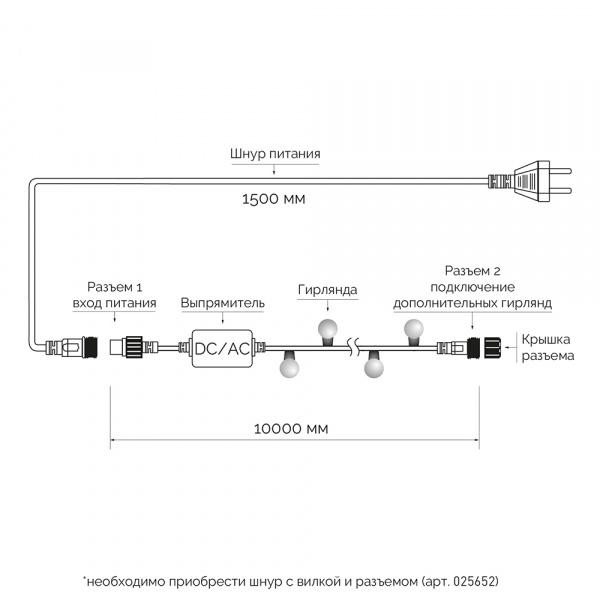 Шнур питания

1500 мм

Разъем 1
вход питания

Выпрямитель

DC/AC

Гирлянда

Разъем 2
подключение
дополнительных гирлянд

Крышка
разъема

10000 мм

*необходимо приобрести шнур с вилкой и разъемом (арт. 025652)