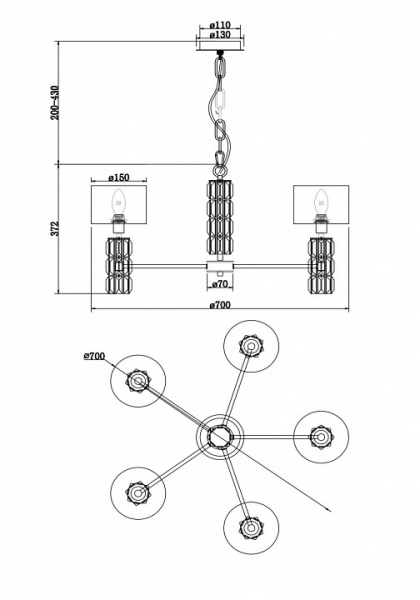 ø110
ø130
200–430
ø150
372
ø70
ø700
ø700