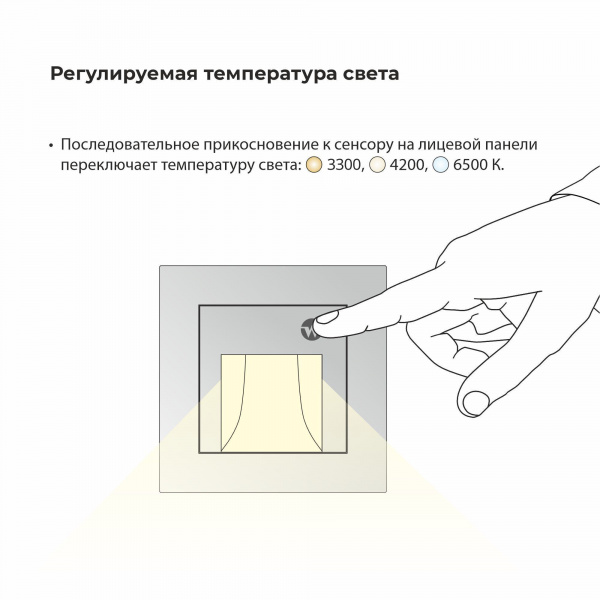 Регулируемая температура света

• Последовательное прикосновение к сенсору на лицевой панели переключает температуру света: 3300, 4200, 6500 К.