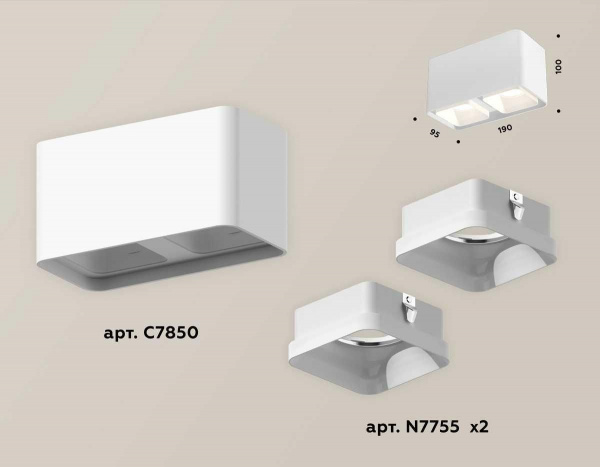 100
95
190

арт. C7850

арт. N7755 x2