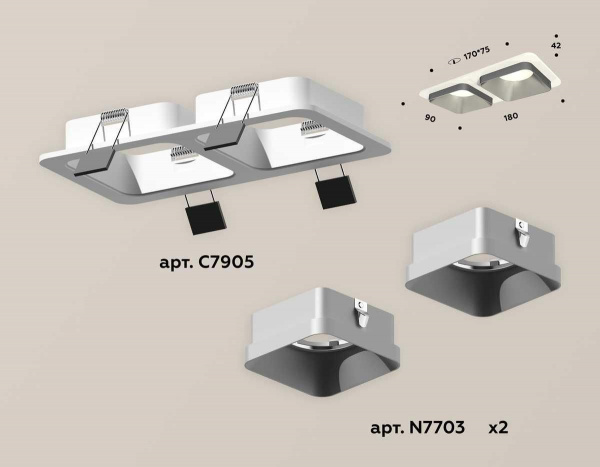 170*75
42
90
180
арт. C7905
арт. N7703 x2