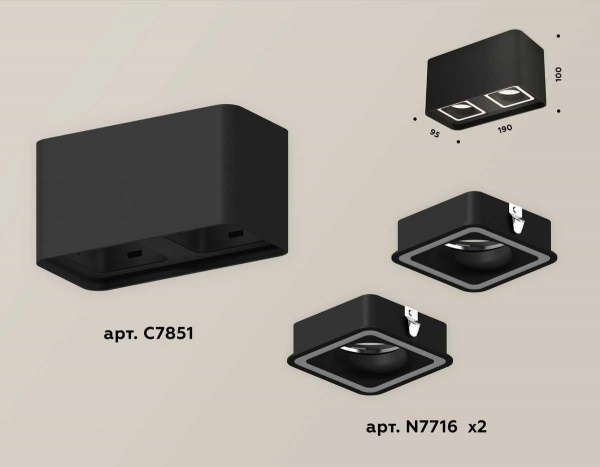 100
95
190

арт. C7851

арт. N7716 x2