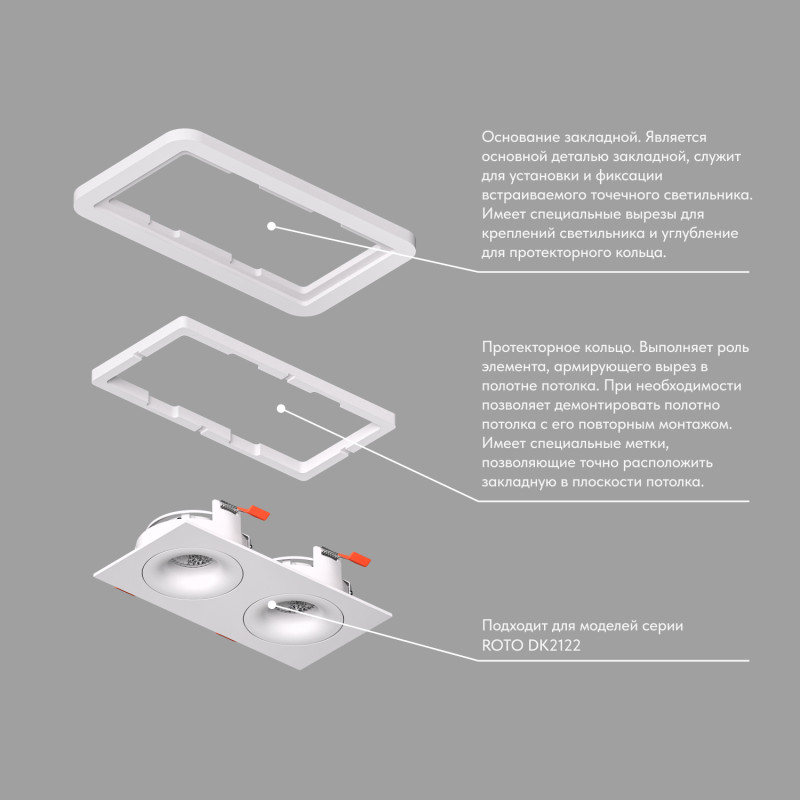 Основание закладной. Является основной деталью закладной, служит для установки и фиксации встраиваемого точечного светильника. Имеет специальные вырезы для креплений светильника и углубление для протекторного кольца.

Протекторное кольцо. Выполняет роль элемента, армирующего вырез в полотне потолка. При необходимости позволяет демонтировать полотно потолка с его повторным монтажом. Имеет специальные метки, позволяющие точно расположить закладную в плоскости потолка.

Подходит для моделей серии ROTO DK2122