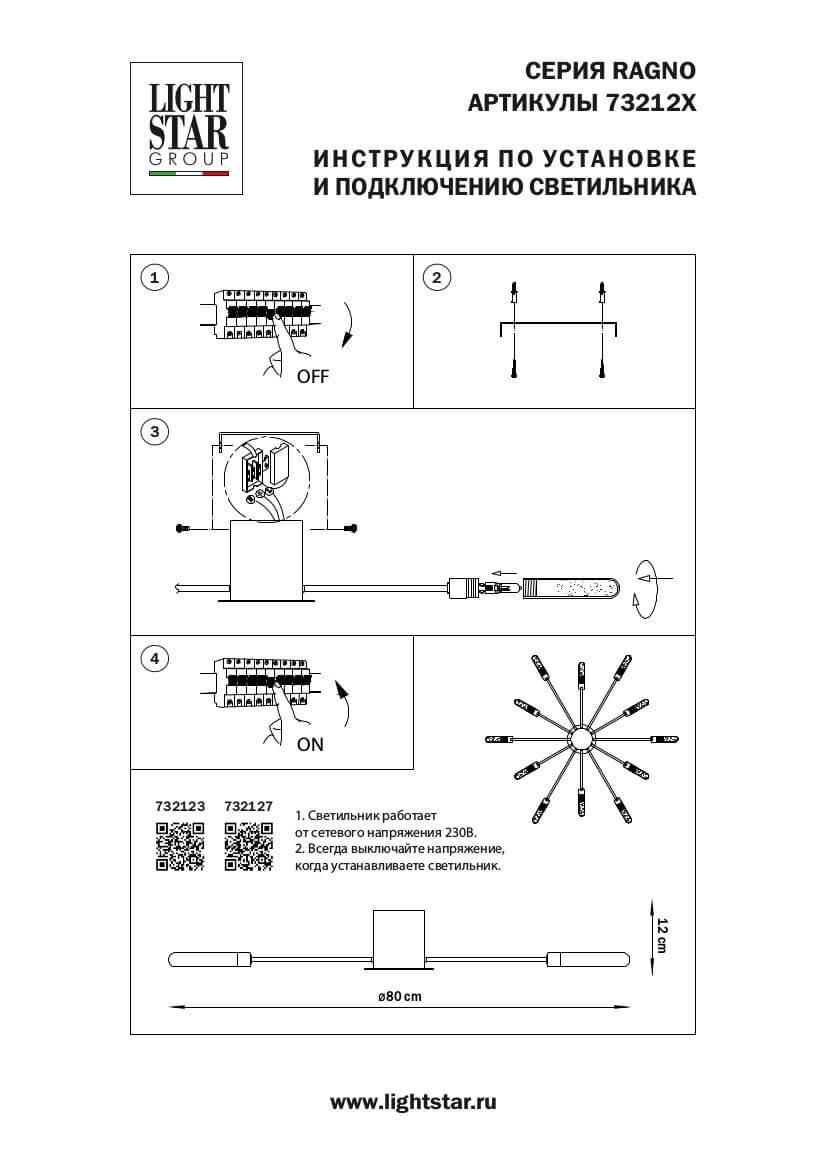 LIGHT STAR GROUP

СЕРИЯ RAGNO
АРТИКУЛЫ 73212X

ИНСТРУКЦИЯ ПО УСТАНОВКЕ
И ПОДКЛЮЧЕНИЮ СВЕТИЛЬНИКА

1

OFF

2

3

4

ON

732123 732127

1. Светильник работает от сетевого напряжения 230В.
2. Всегда выключайте напряжение, когда устанавливаете светильник.

12 cm

ø80 cm

www.lightstar.ru