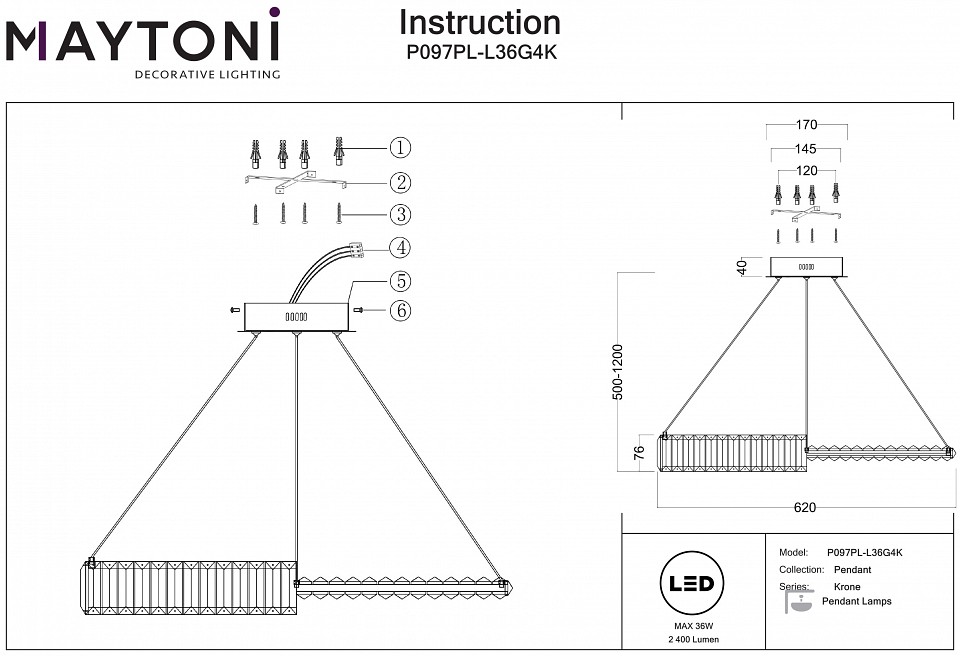 MAYTONI
DECORATIVE LIGHTING

Instruction
P097PL-L36G4K

1
2
3
4
5
6

170
145
120
40
500-1200
76
620

LED
MAX 36W
2 400 Lumen

Model: P097PL-L36G4K
Collection: Pendant
Series: Krone
Pendant Lamps