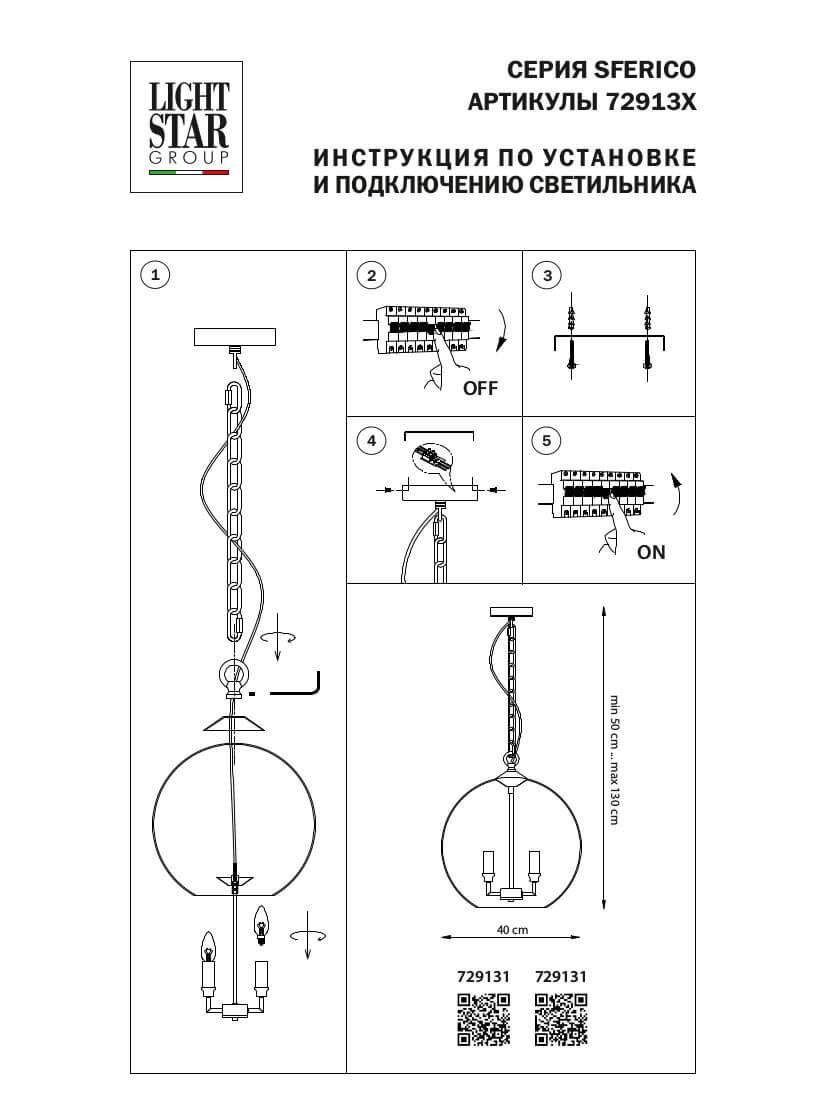 LIGHT STAR GROUP

СЕРИЯ SFERICO
АРТИКУЛЫ 72913X

ИНСТРУКЦИЯ ПО УСТАНОВКЕ
И ПОДКЛЮЧЕНИЮ СВЕТИЛЬНИКА

1

2

OFF

3

4

5

ON

min 50 cm...max 130 cm

40 cm

729131 729131