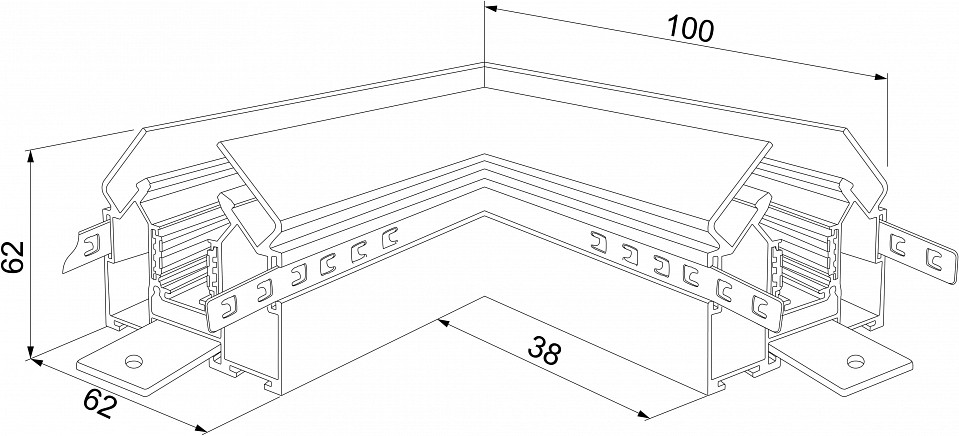 100
62
38
62