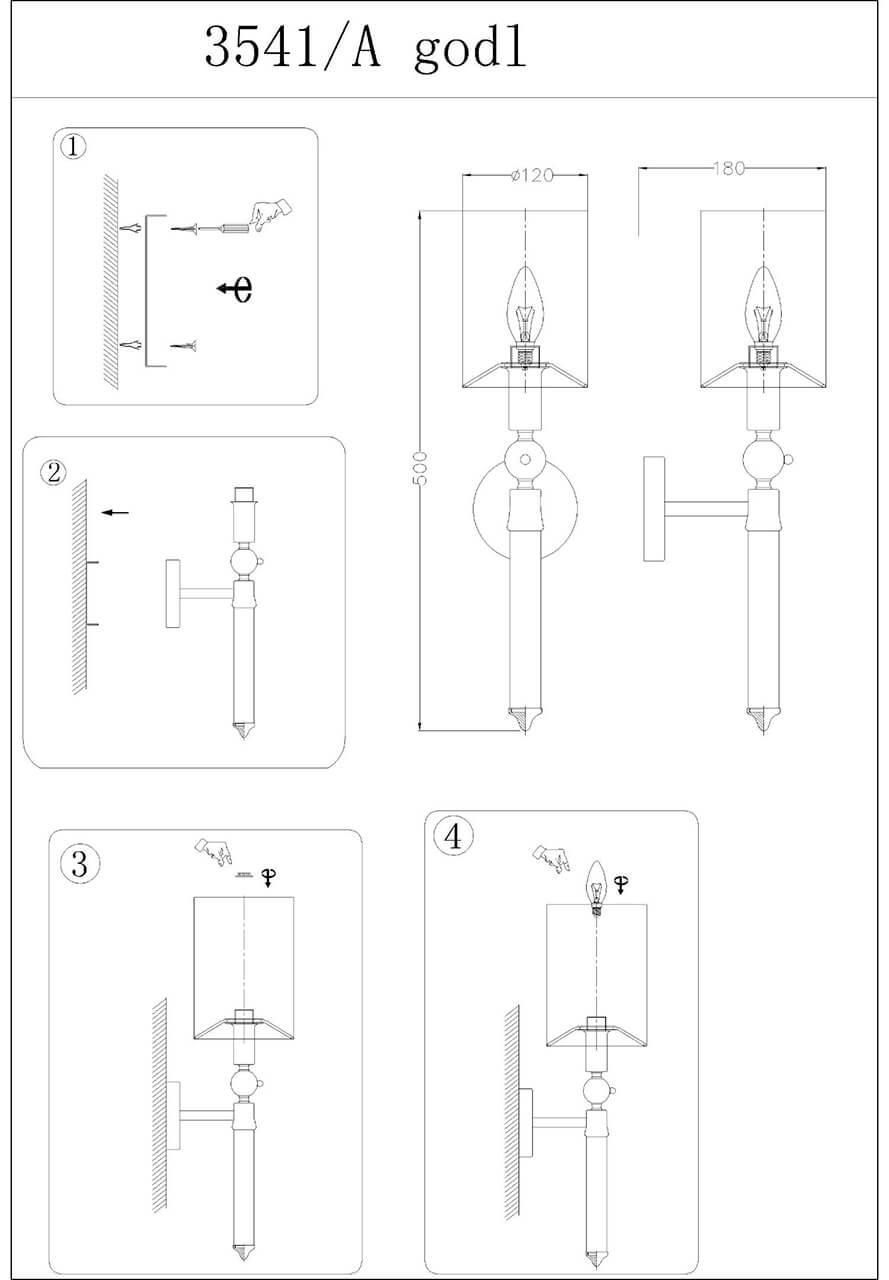 3541/A godl

1

2

ø120

180

500

3

4