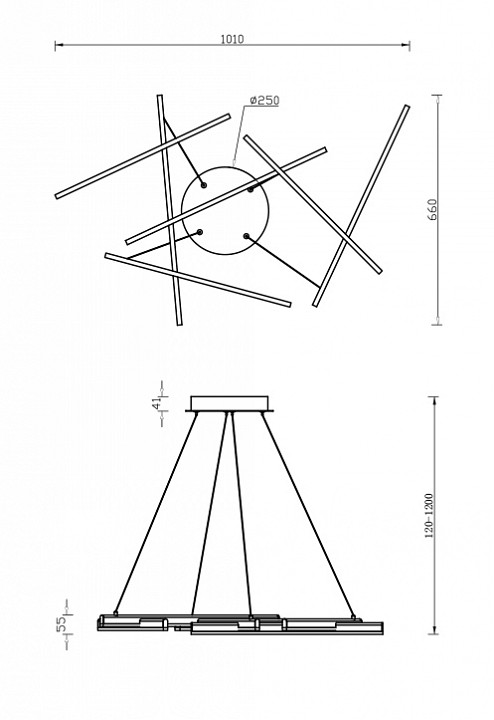 1010

ø250

660

41

120-1200

55