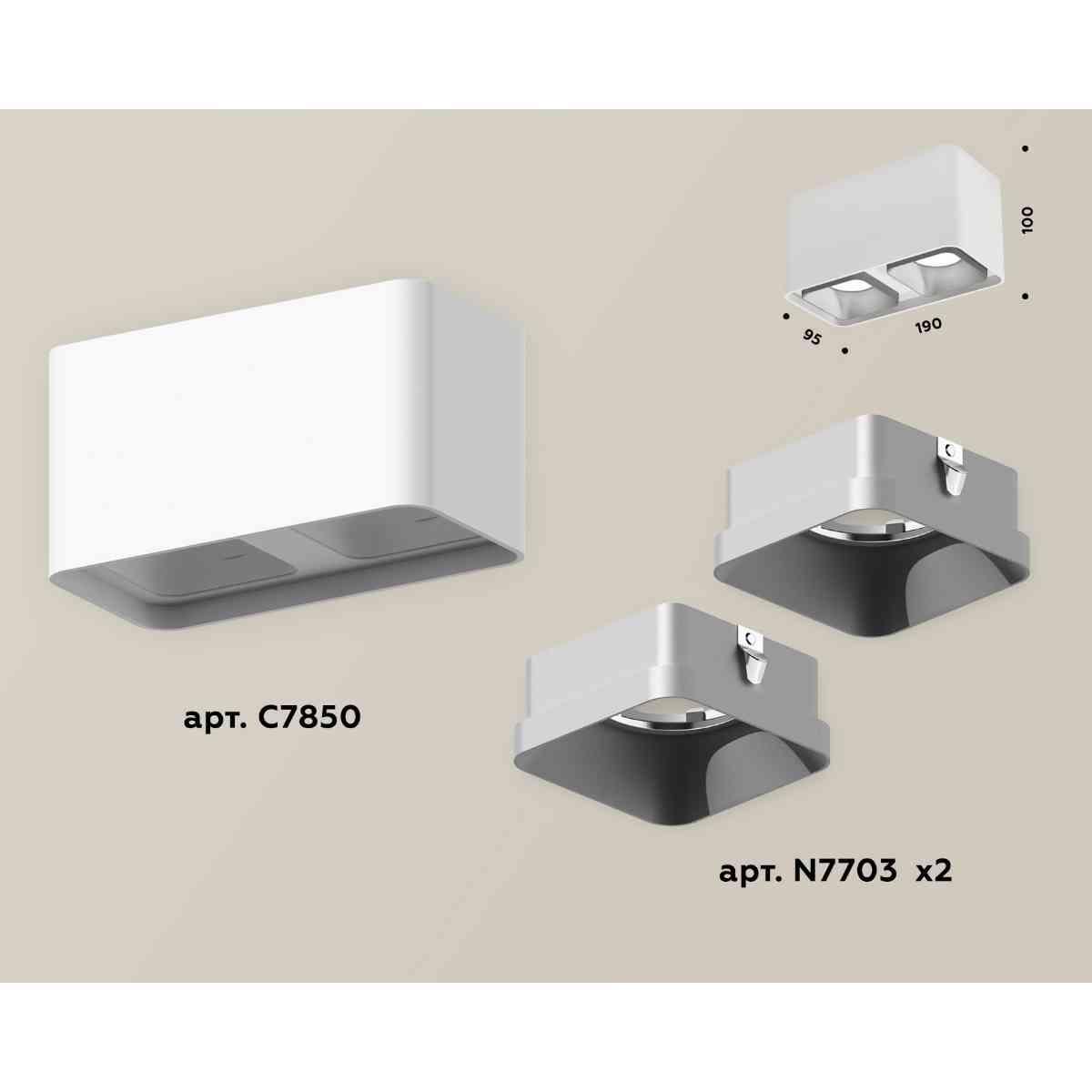 100

95

190

арт. C7850

арт. N7703 x2