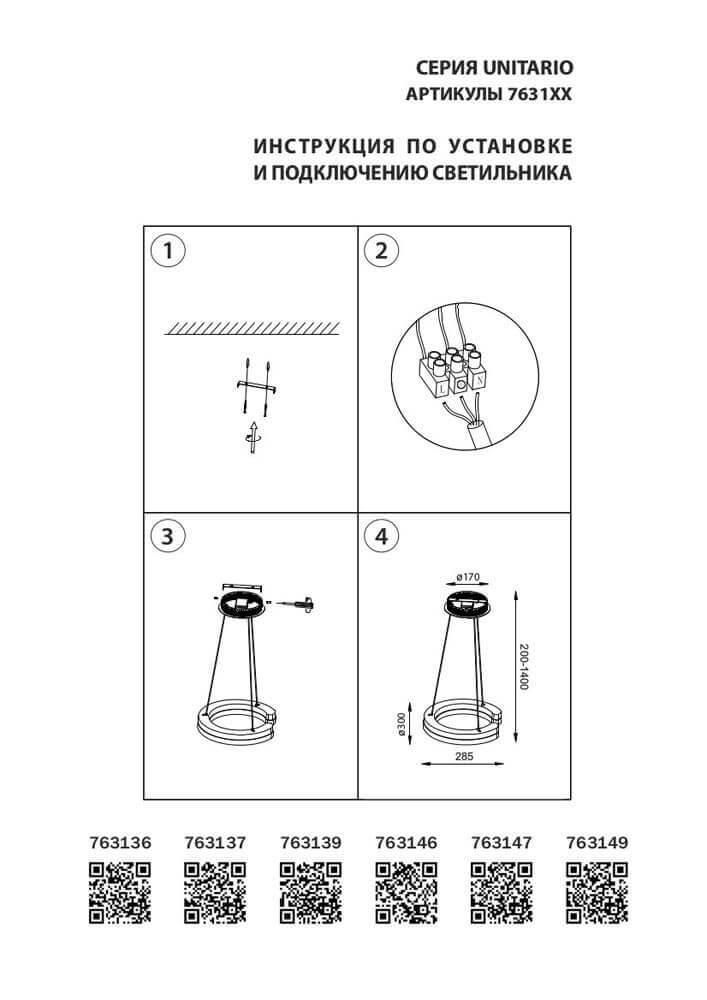 СЕРИЯ UNITARIO
АРТИКУЛЫ 7631XX

ИНСТРУКЦИЯ ПО УСТАНОВКЕ
И ПОДКЛЮЧЕНИЮ СВЕТИЛЬНИКА

1

2

L
N

3

4

ø170

200-1400

ø300

285

763136 763137 763139 763146 763147 763149